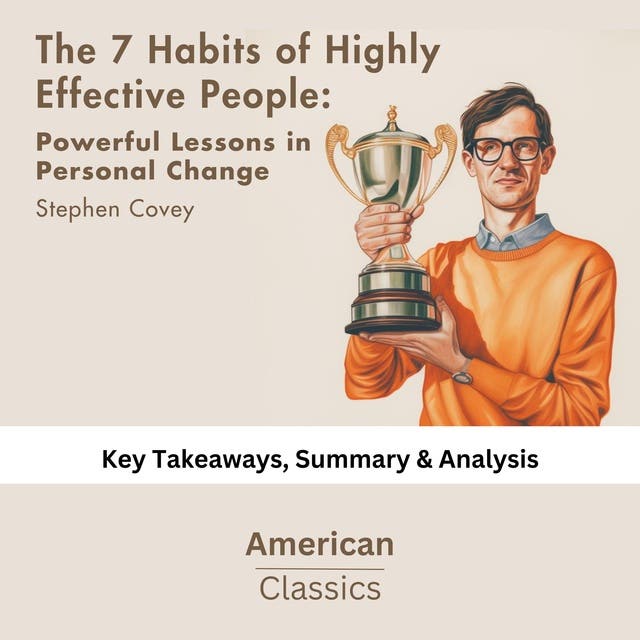 The 7 Habits of Highly Effective People:

Powerful Lessons in Personal Change

Stephen Covey

Key Takeaways, Summary & Analysis

American

Classics